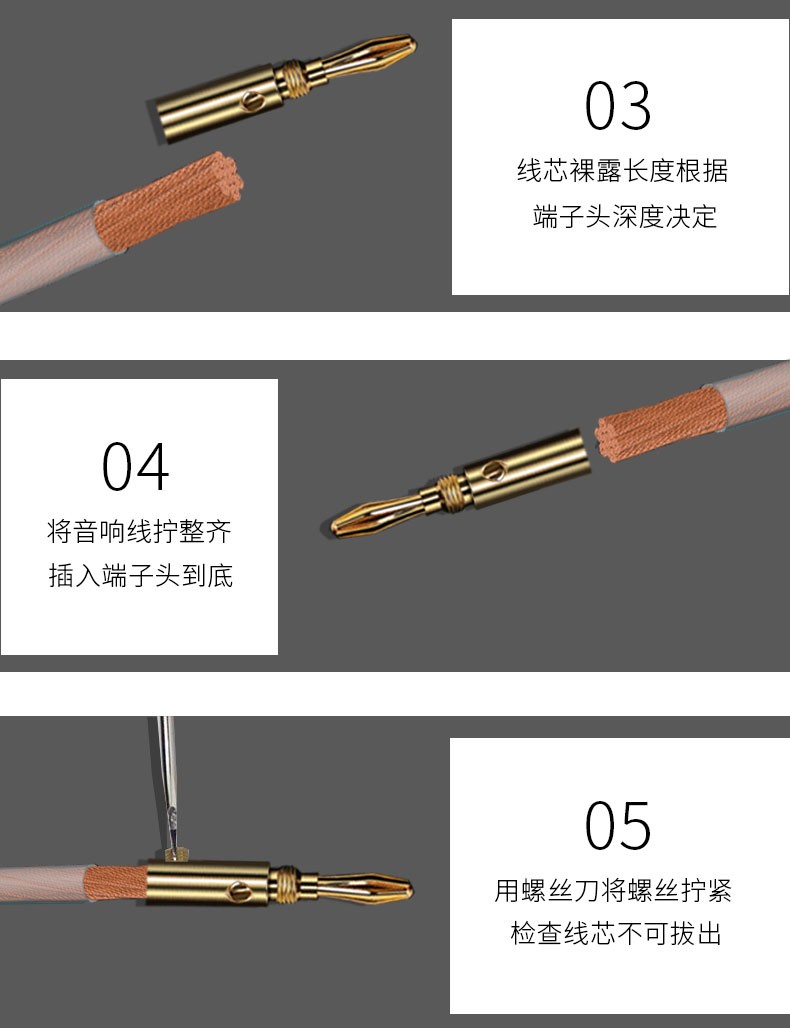 03

线芯裸露长度根据
端子头深度决定

04

将音响线拧整齐
插入端子头到底

05

用螺丝刀将螺丝拧紧
检查线芯不可拔出